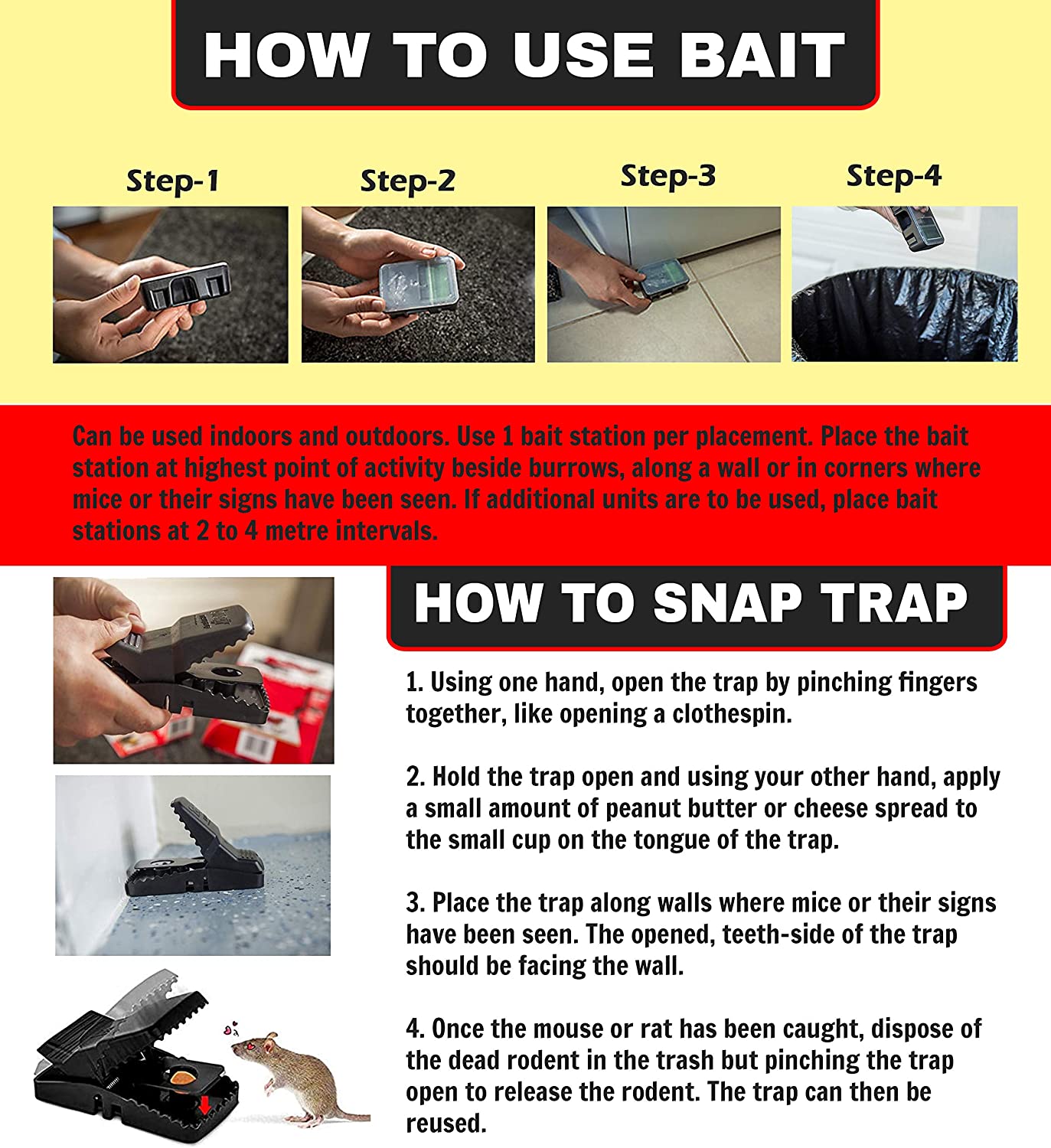 HOW TO USE BAIT

Step-1

Step-2

Step-3

Step-4

Can be used indoors and outdoors. Use 1 bait station per placement. Place the bait station at highest point of activity beside burrows, along a wall or in corners where mice or their signs have been seen. If additional units are to be used, place bait stations at 2 to 4 metre intervals.

HOW TO SNAP TRAP

1. Using one hand, open the trap by pinching fingers together, like opening a clothespin.

2. Hold the trap open and using your other hand, apply a small amount of peanut butter or cheese spread to the small cup on the tongue of the trap.

3. Place the trap along walls where mice or their signs have been seen. The opened, teeth-side of the trap should be facing the wall.

4. Once the mouse or rat has been caught, dispose of the dead rodent in the trash but pinching the trap open to release the rodent. The trap can then be reused.