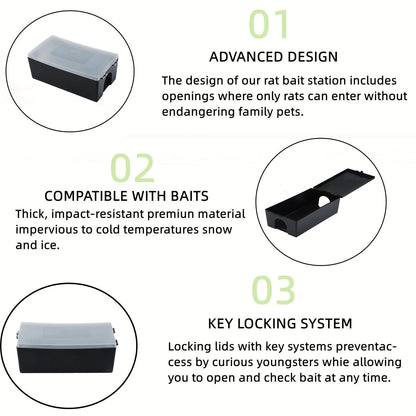 01

ADVANCED DESIGN

The design of our rat bait station includes openings where only rats can enter without endangering family pets.

02

COMPATIBLE WITH BAITS

Thick, impact-resistant premiun material impervious to cold temperatures snow and ice.

03

KEY LOCKING SYSTEM

Locking lids with key systems preventaccess by curious youngsters whie allowing you to open and check bait at any time.