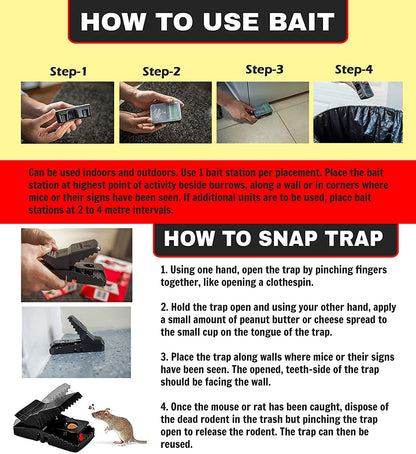 HOW TO USE BAIT

Step-1

Step-2

Step-3

Step-4

Can be used indoors and outdoors. Use 1 bait station per placement. Place the bait station at highest point of activity beside burrows, along a wall or in corners where mice or their signs have been seen. If additional units are to be used, place bait stations at 2 to 4 metre intervals.

HOW TO SNAP TRAP

1. Using one hand, open the trap by pinching fingers together, like opening a clothespin.

2. Hold the trap open and using your other hand, apply a small amount of peanut butter or cheese spread to the small cup on the tongue of the trap.

3. Place the trap along walls where mice or their signs have been seen. The opened, teeth-side of the trap should be facing the wall.

4. Once the mouse or rat has been caught, dispose of the dead rodent in the trash but pinching the trap open to release the rodent. The trap can then be reused.